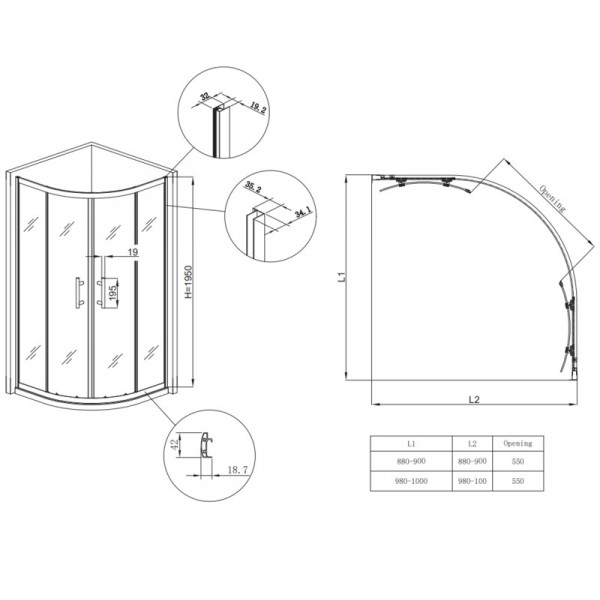 32
19.2
35.2
34.1
19
195
H=1950
42
18.7
Opening
L1
L2

| L1 | L2 | Opening |
|---|---|---|
| 880-900 | 880-900 | 550 |
| 980-1000 | 980-100 | 550 |