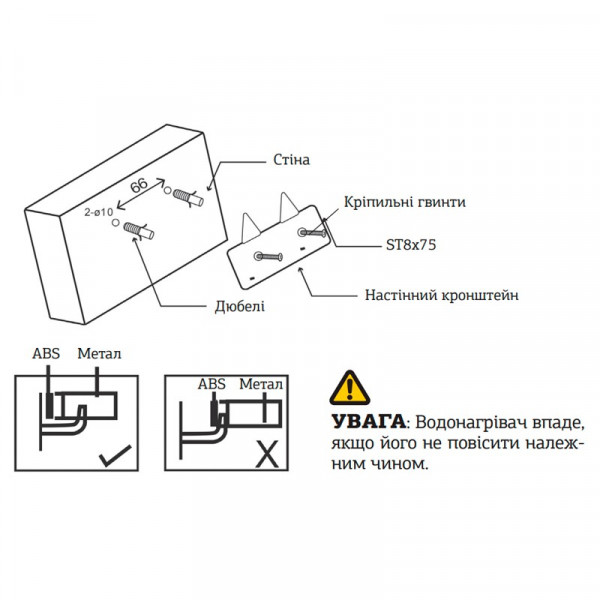 Стіна

66

2-ø10

Кріпильні гвинти

ST8x75

Настінний кронштейн

Дюбелі

ABS Метал

ABS Метал

X

УВАГА: Водонагрівач впаде, якщо його не повісити належним чином.