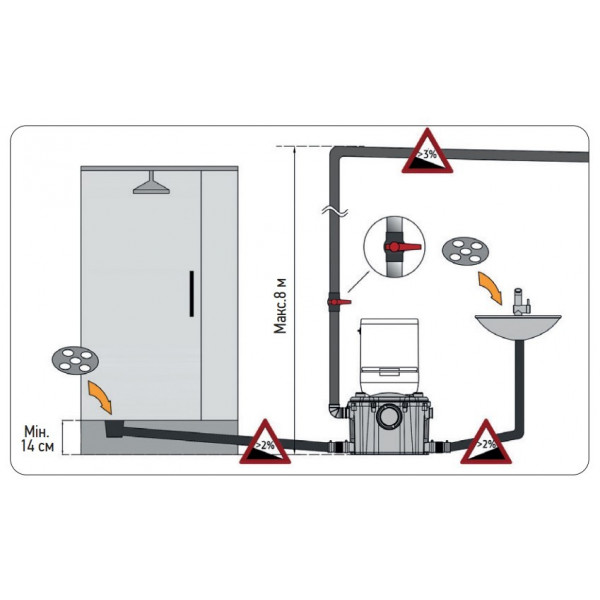 >3%

Макс.8 м

Мін.
14 см

>2%

>2%