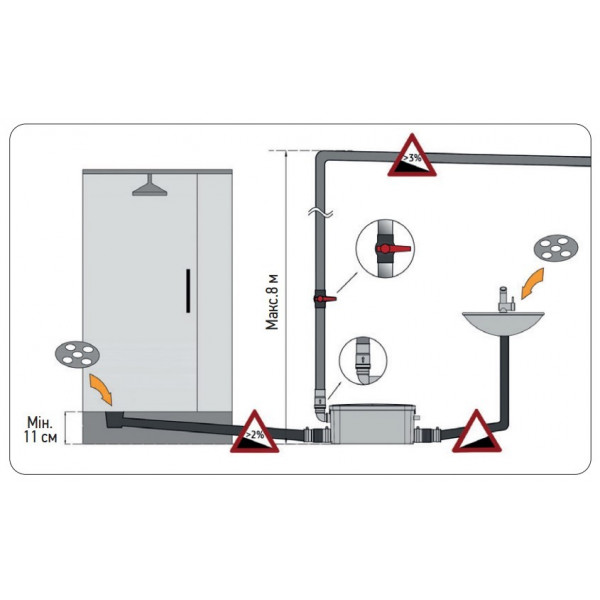 >3%

Макс.8 м

Мін.
11 см

>2%