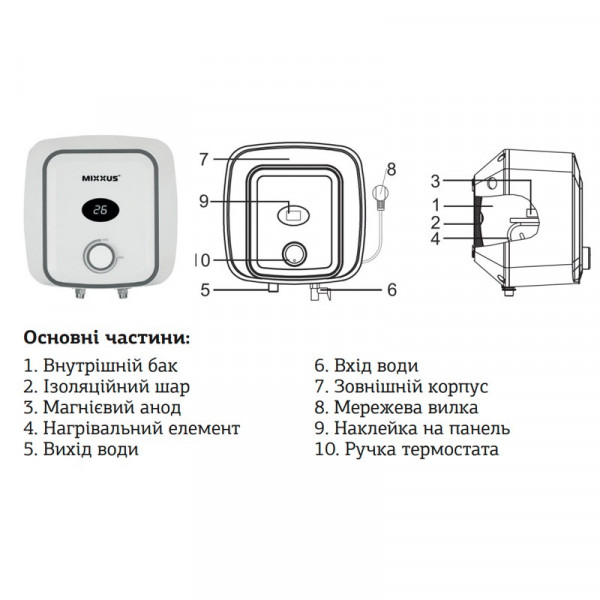 MIXXUS

26

7
8
9
10
5
6

3
1
2
4

Основні частини:

1. Внутрішній бак
2. Ізоляційний шар
3. Магнієвий анод
4. Нагрівальний елемент
5. Вихід води

6. Вхід води
7. Зовнішній корпус
8. Мережева вилка
9. Наклейка на панель
10. Ручка термостата