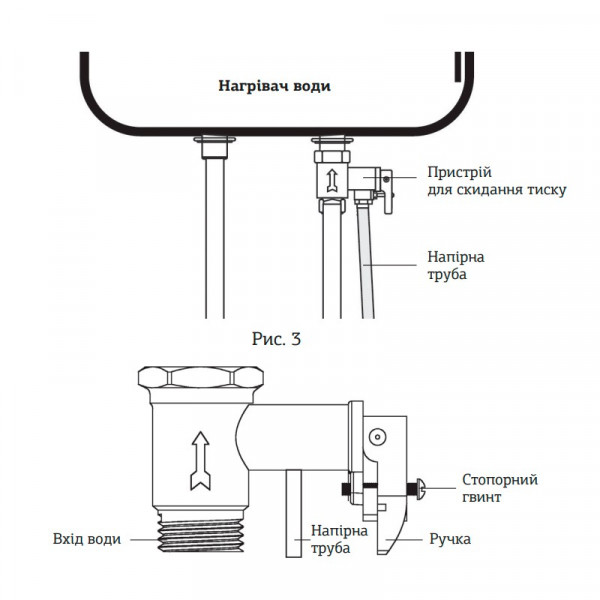 Нагрівач води

Пристрій
для скидання тиску

Напірна
труба

Рис. 3

Стопорний
гвинт

Вхід води

Напірна
труба

Ручка