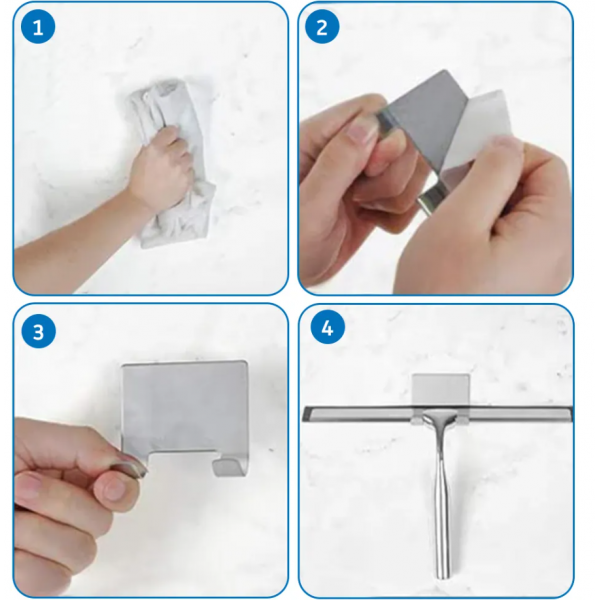 1

2

3

4