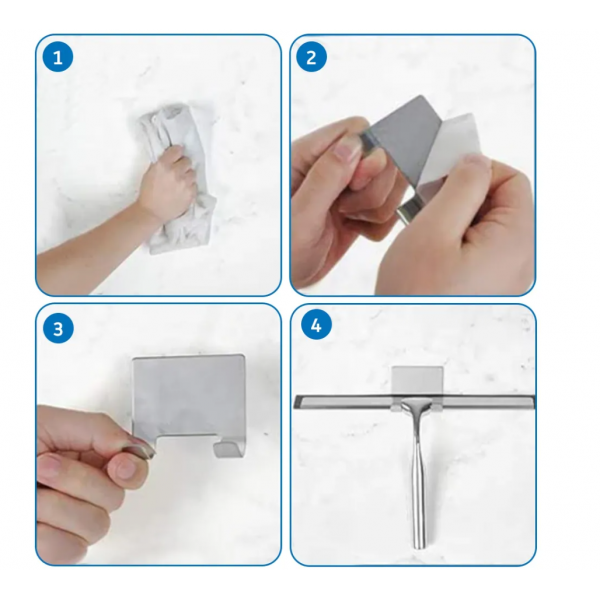 1

2

3

4