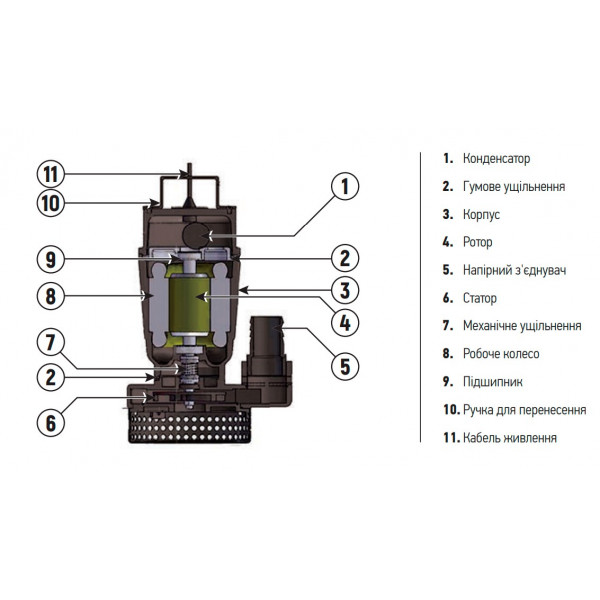 11
10
9
8
7
2
6
1
2
3
4
5

1. Конденсатор
2. Гумове ущільнення
3. Корпус
4. Ротор
5. Напірний з'єднувач
6. Статор
7. Механічне ущільнення
8. Робоче колесо
9. Підшипник
10. Ручка для перенесення
11. Кабель живлення