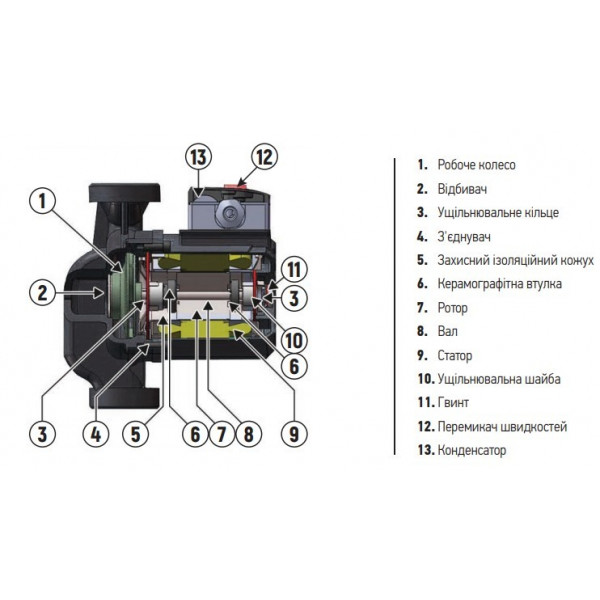 13
12
1
2
11
3
10
6
3
4
5
6
7
8
9

1. Робоче колесо
2. Відбивач
3. Ущільнювальне кільце
4. З'єднувач
5. Захисний ізоляційний кожух
6. Керамографітна втулка
7. Ротор
8. Вал
9. Статор
10. Ущільнювальна шайба
11. Гвинт
12. Перемикач швидкостей
13. Конденсатор