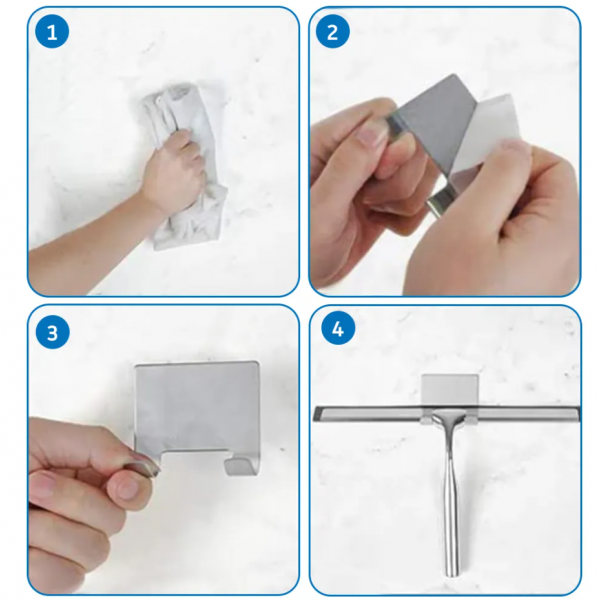 1

2

3

4