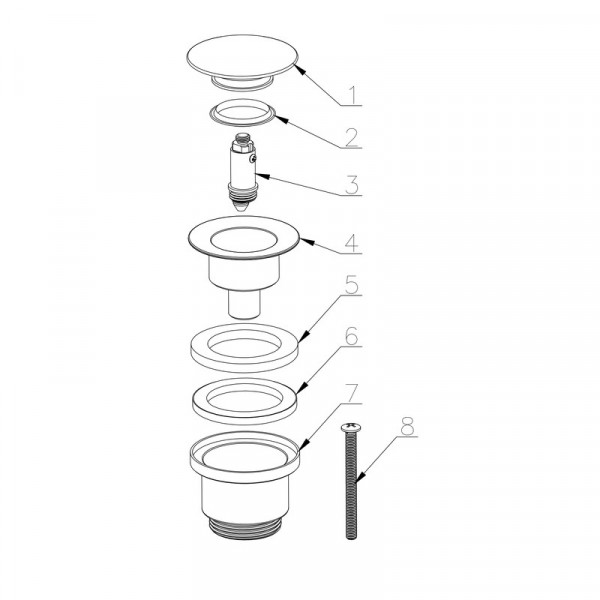 1
2
3
4
5
6
7
8