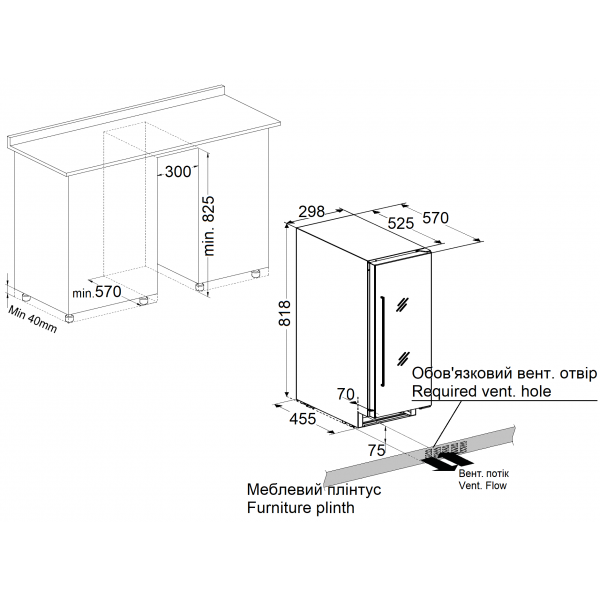 300

min. 825

min.570

Min 40mm

298

525

570

818

70

455

75

Обов'язковий вент. отвір
Required vent. hole

Вент. потік
Vent. Flow

Меблевий плінтус
Furniture plinth